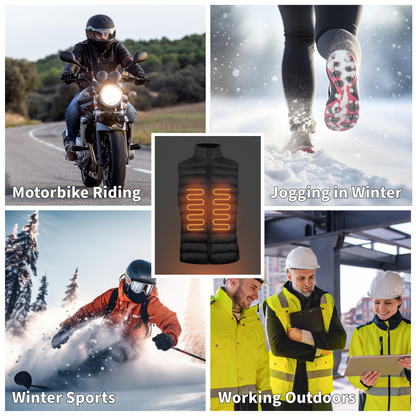 Motorbike Riding

Jogging in Winter

Winter Sports

Working Outdoors