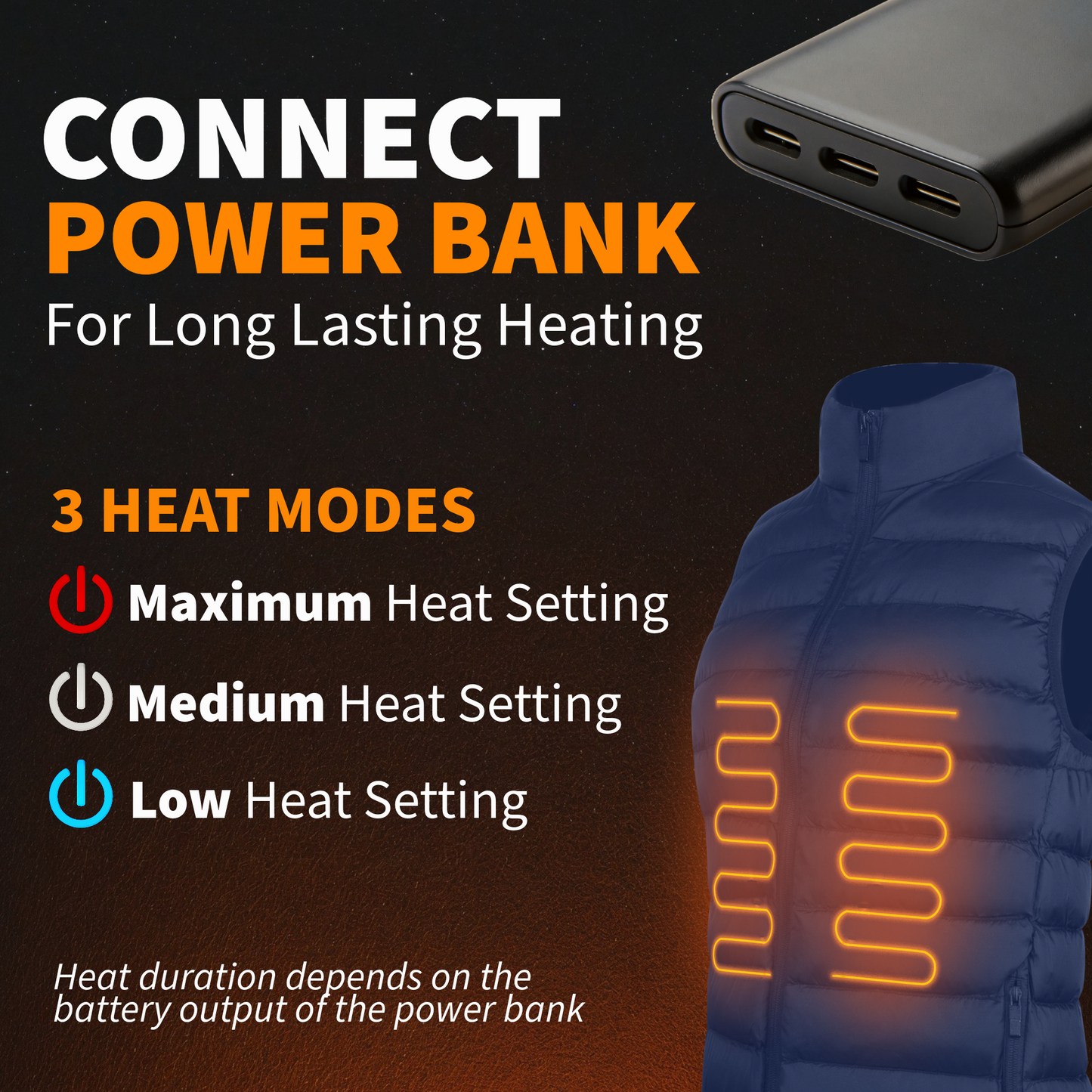 CONNECT
POWER BANK
For Long Lasting Heating

3 HEAT MODES

Maximum Heat Setting

Medium Heat Setting

Low Heat Setting

Heat duration depends on the battery output of the power bank